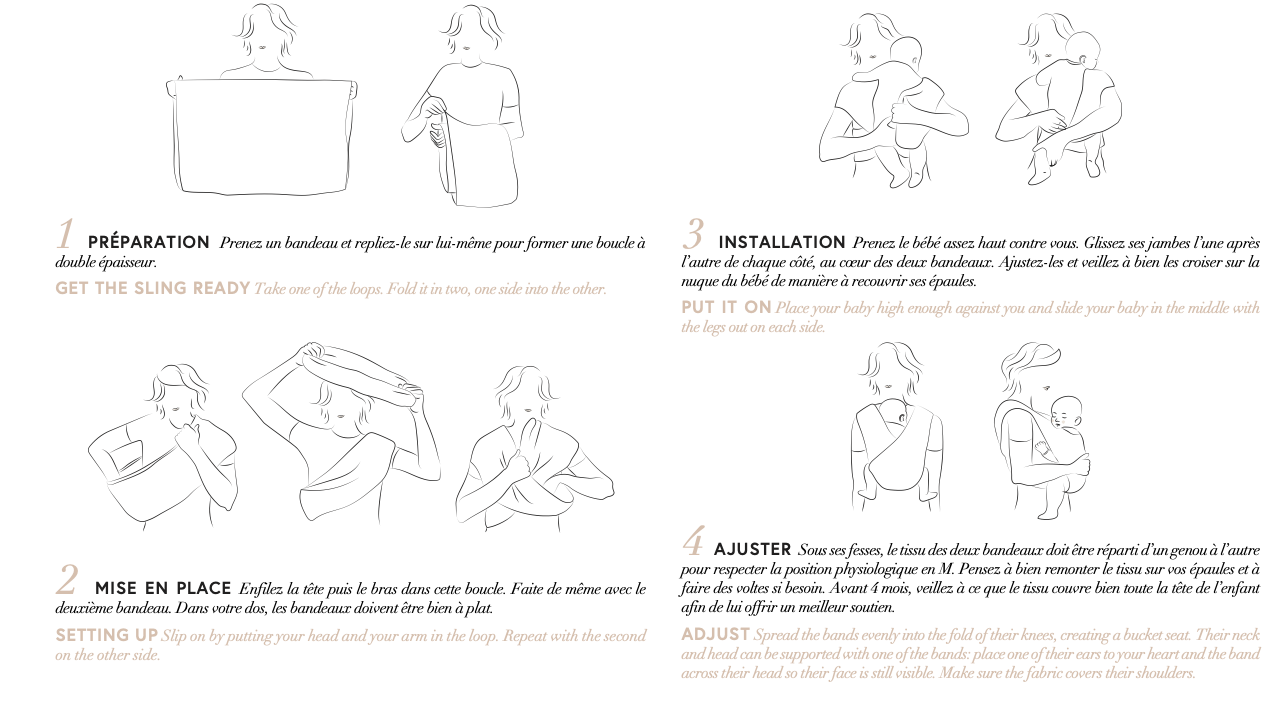 1 PRÉPARATION Prenez un bandeau et repliez-le sur lui-même pour former une boucle à double épaisseur.

GET THE SLING READY Take one of the loops. Fold it in two, one side into the other.

2 MISE EN PLACE Enfilez la tête puis le bras dans cette boucle. Faite de même avec le deuxième bandeau. Dans votre dos, les bandeaux doivent être bien à plat.

SETTING UP Slip on by putting your head and your arm in the loop. Repeat with the second on the other side.

3 INSTALLATION Prenez le bébé assez haut contre vous. Glissez ses jambes l'une après l'autre de chaque côté, au cœur des deux bandeaux. Ajustez-les et veillez à bien les croiser sur la nuque du bébé de manière à recouvrir ses épaules.

PUT IT ON Place your baby high enough against you and slide your baby in the middle with the legs out on each side.

4 AJUSTER Sous ses fesses, le tissu des deux bandeaux doit être réparti d'un genou à l'autre pour respecter la position physiologique en M. Pensez à bien remonter le tissu sur vos épaules et à faire des voltes si besoin. Avant 4 mois, veillez à ce que le tissu couvre bien toute la tête de l'enfant afin de lui offrir un meilleur soutien.

ADJUST Spread the bands evenly into the fold of their knees, creating a bucket seat. Their neck and head can be supported with one of the bands: place one of their ears to your heart and the band across their head so their face is still visible. Make sure the fabric covers their shoulders.